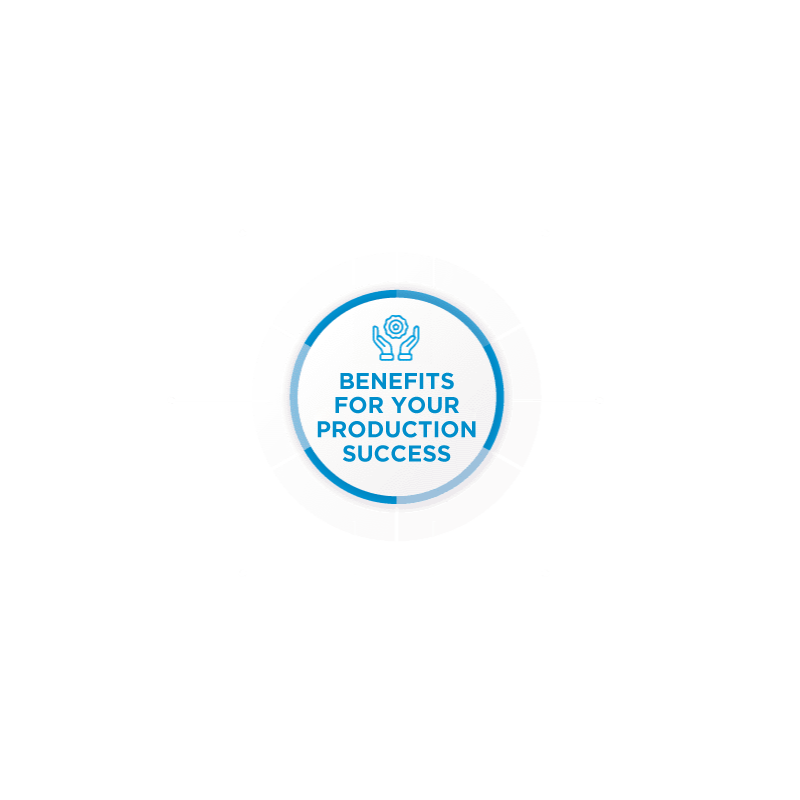 BENEFITS FOR YOUR PRODUCTION SUCCESS