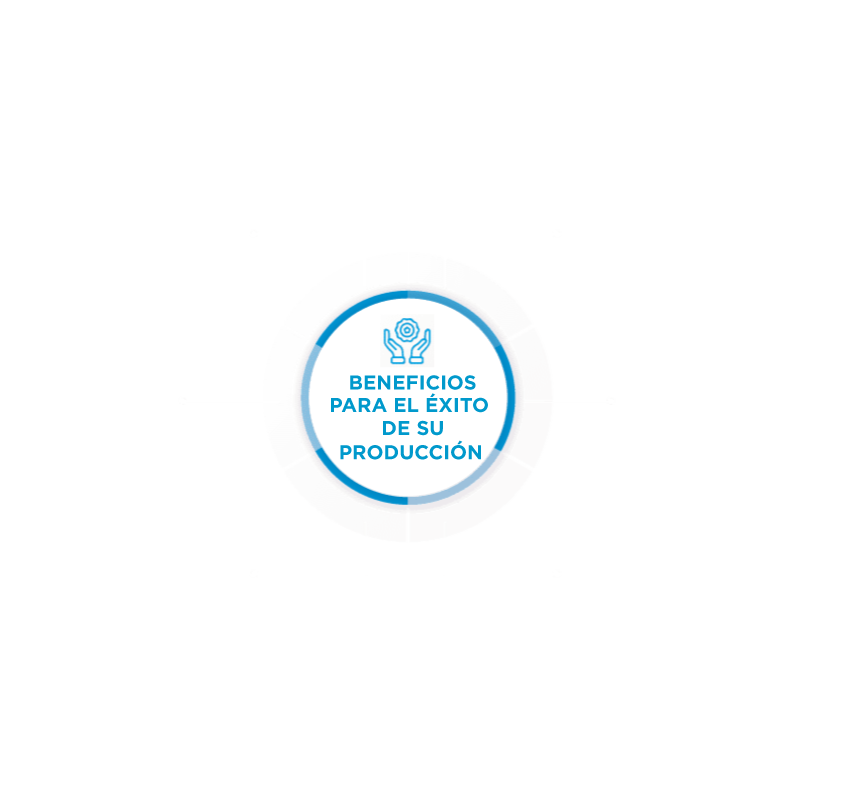 BENEFICIOS PARA EL ÉXITO DE SU PRODUCCIÓN